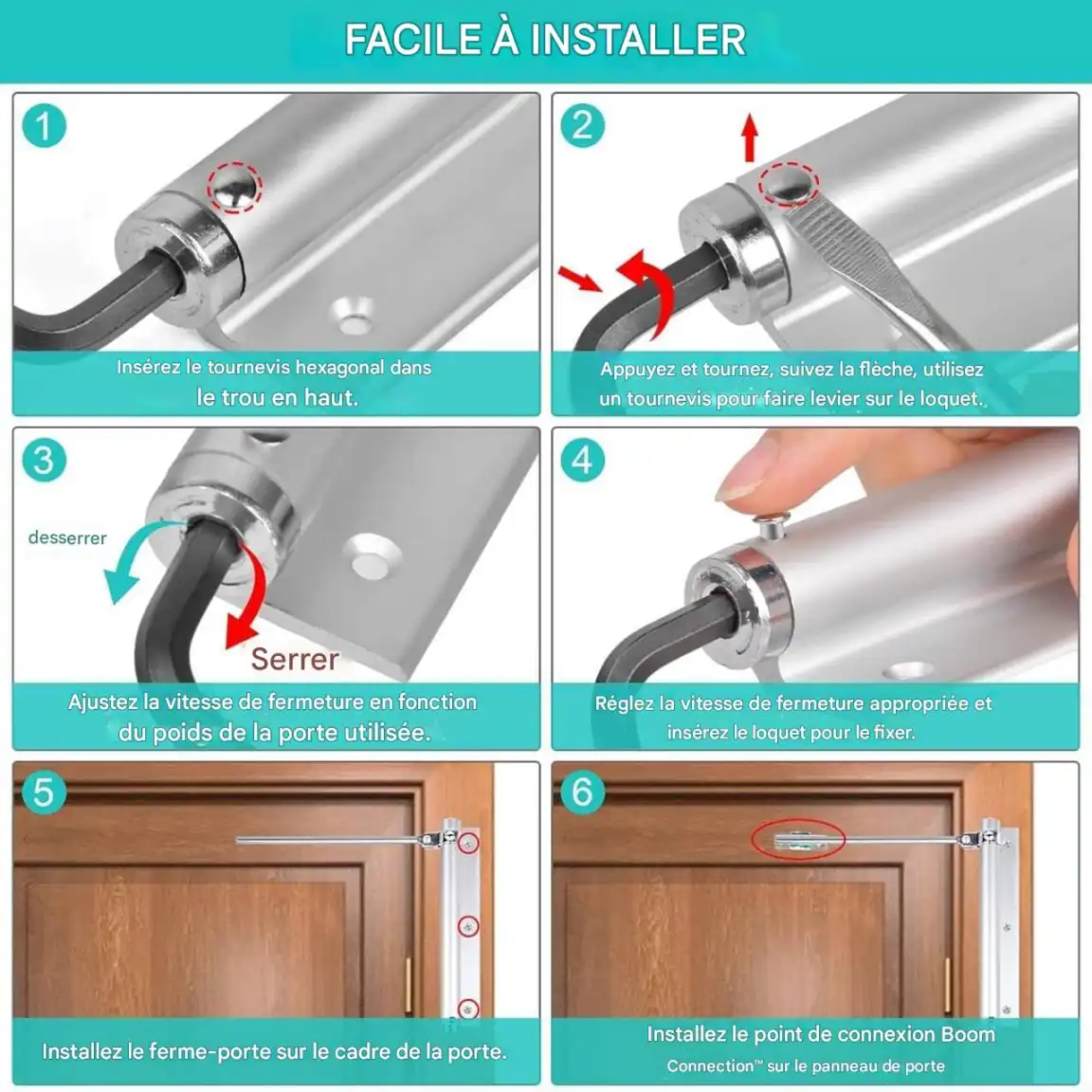 FACILE À INSTALLER

1

Insérez le tournevis hexagonal dans le trou en haut.

2

Appuyez et tournez, suivez la flèche, utilisez un tournevis pour faire levier sur le loquet.

3

desserrer

Serrer

Ajustez la vitesse de fermeture en fonction du poids de la porte utilisée.

4

Réglez la vitesse de fermeture appropriée et insérez le loquet pour le fixer.

5

Installez le ferme-porte sur le cadre de la porte.

6

Installez le point de connexion Boom Connection™ sur le panneau de porte